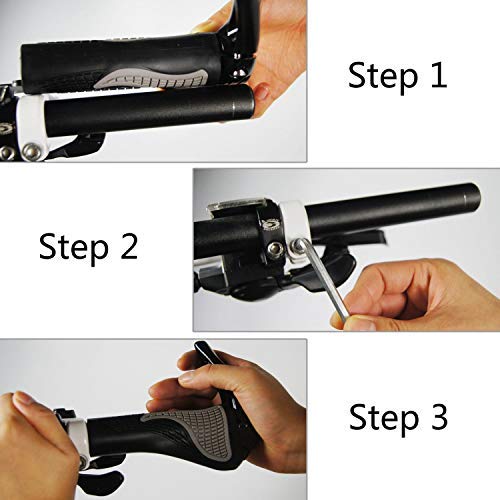 Step 1

Step 2

Step 3