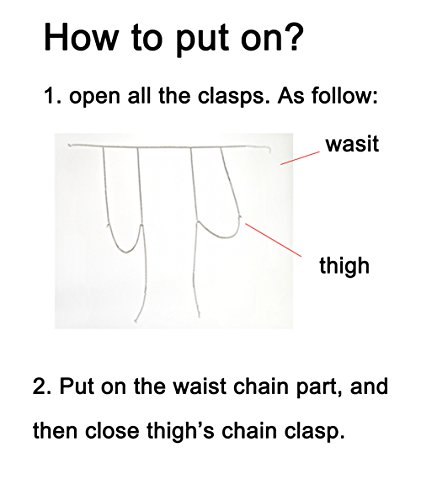 How to put on?

1. open all the clasps. As follow:

wasit

thigh

2. Put on the waist chain part, and then close thigh's chain clasp.