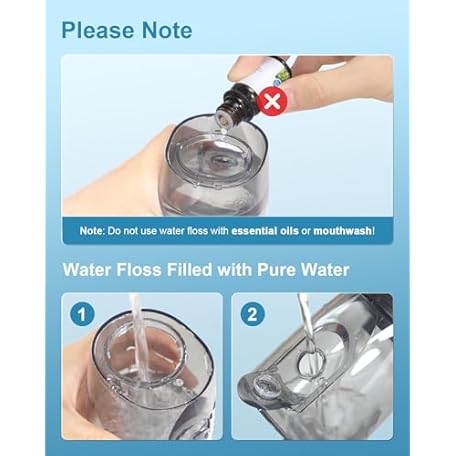 Please Note

Note: Do not use water floss with essential oils or mouthwash!

Water Floss Filled with Pure Water

1

2