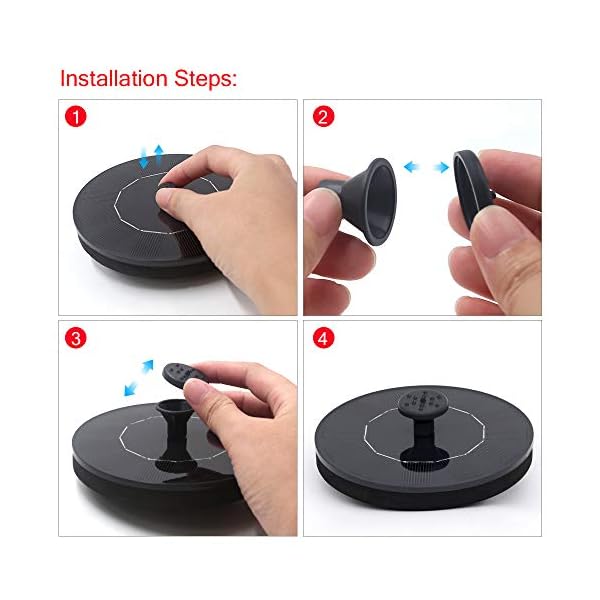 Installation Steps:

1

2

3

4