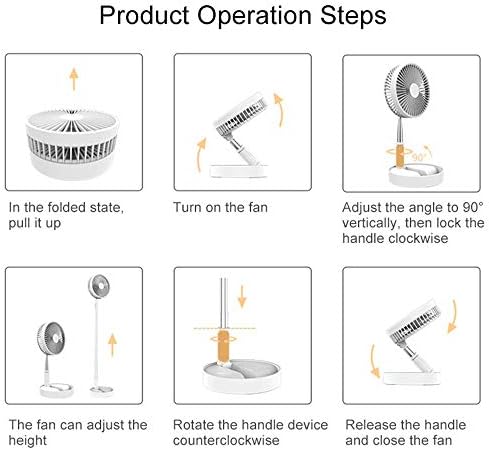 Product Operation Steps

In the folded state, pull it up

Turn on the fan

90°

Adjust the angle to 90° vertically, then lock the handle clockwise

The fan can adjust the height

Rotate the handle device counterclockwise

Release the handle and close the fan