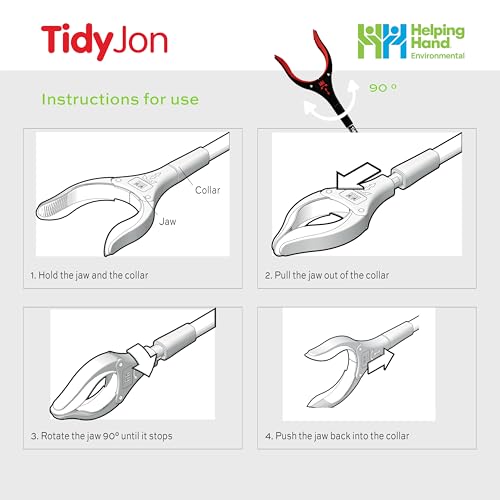 TidyJon

Helping Hand Environmental

90 °

Instructions for use

Collar

Jaw

1. Hold the jaw and the collar

2. Pull the jaw out of the collar

3. Rotate the jaw 90° until it stops

4. Push the jaw back into the collar