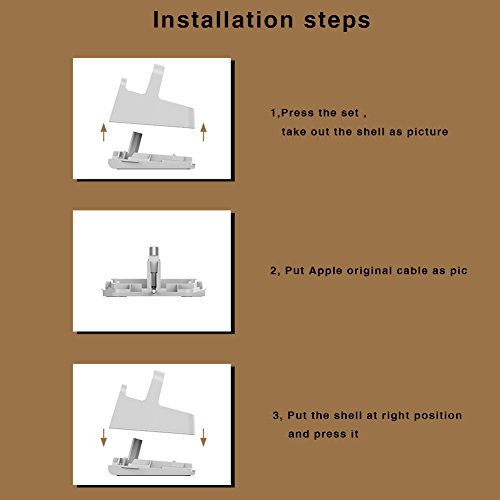 Installation steps

1,Press the set ,
take out the shell as picture

2, Put Apple original cable as pic

3, Put the shell at right position
and press it