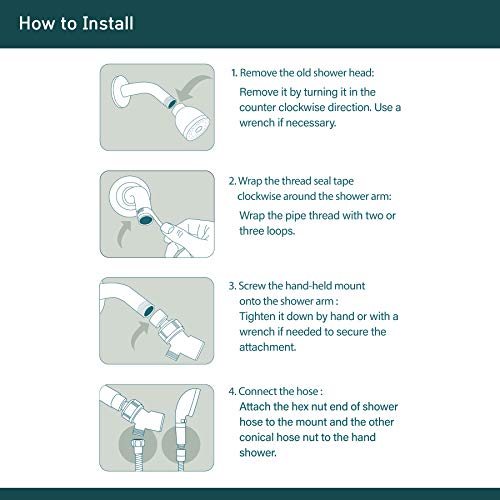 How to Install

1. Remove the old shower head:
Remove it by turning it in the counter clockwise direction. Use a wrench if necessary.

2. Wrap the thread seal tape clockwise around the shower arm:
Wrap the pipe thread with two or three loops.

3. Screw the hand-held mount onto the shower arm :
Tighten it down by hand or with a wrench if needed to secure the attachment.

4. Connect the hose :
Attach the hex nut end of shower hose to the mount and the other conical hose nut to the hand shower.