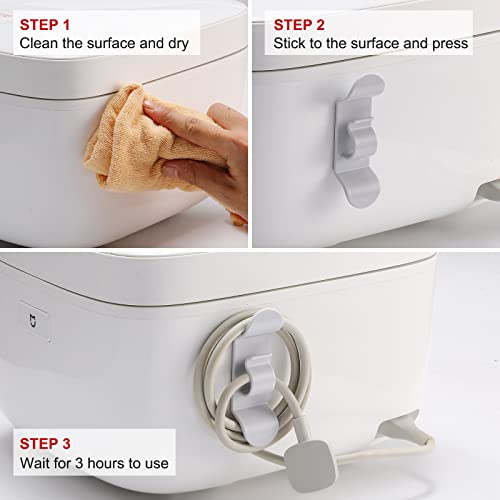 STEP 1
Clean the surface and dry

STEP 2
Stick to the surface and press

STEP 3
Wait for 3 hours to use