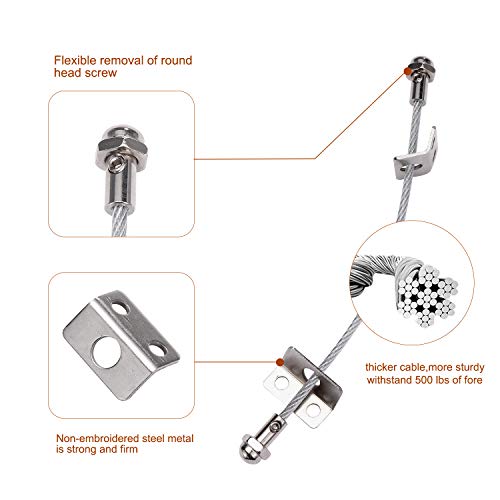 Flexible removal of round head screw

Non-embroidered steel metal is strong and firm

thicker cable,more sturdy withstand 500 lbs of fore