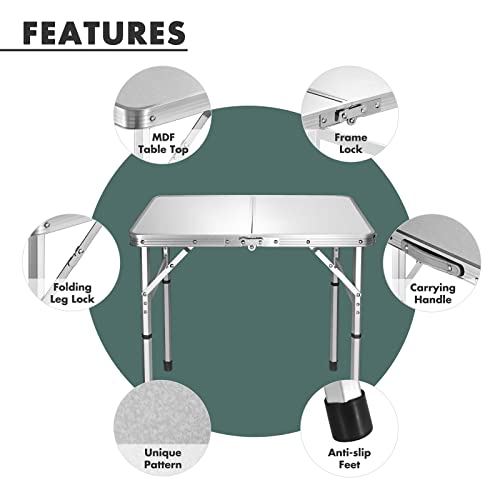 FEATURES

MDF Table Top

Frame Lock

Folding Leg Lock

Carrying Handle

Unique Pattern

Anti-slip Feet