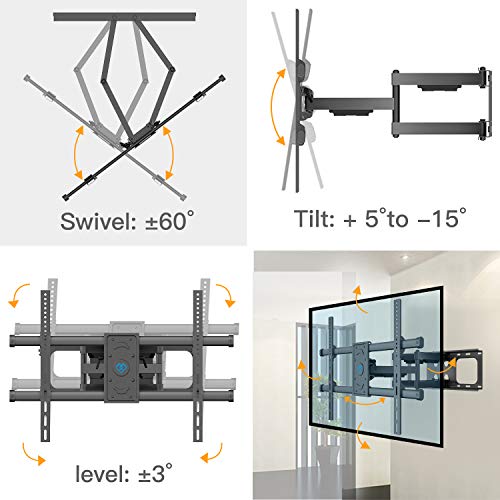 Swivel: ±60°

Tilt: + 5° to −15°

level: ±3°