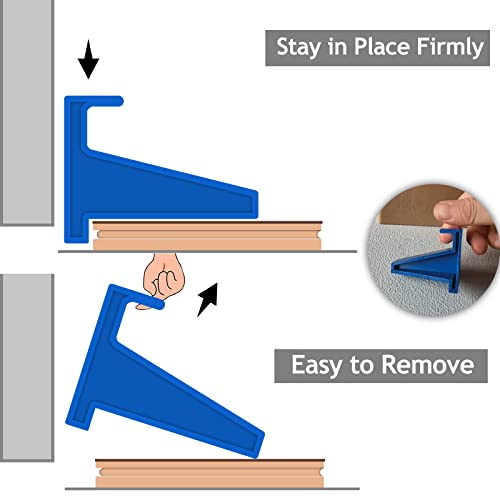 Stay in Place Firmly

Easy to Remove