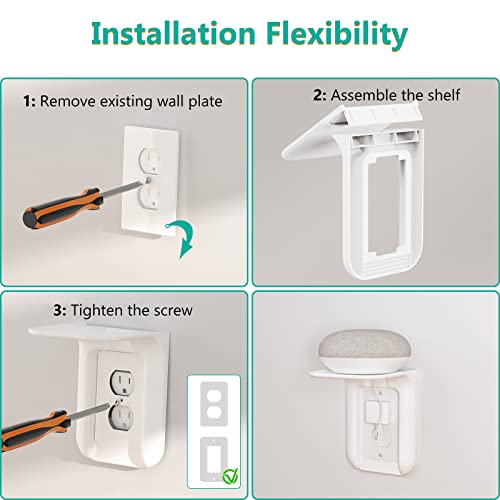 Installation Flexibility

1: Remove existing wall plate

2: Assemble the shelf

3: Tighten the screw