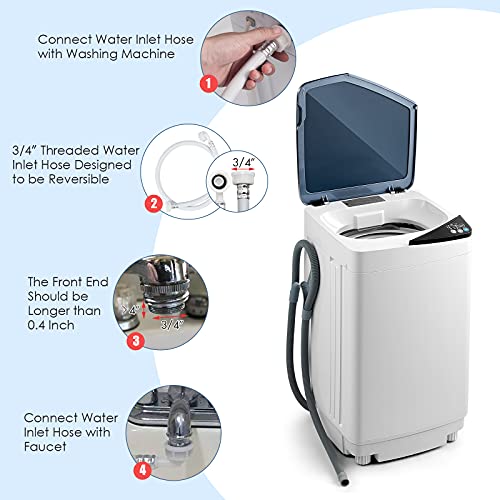 Connect Water Inlet Hose with Washing Machine

1

3/4" Threaded Water Inlet Hose Designed to be Reversible

3/4"

2

The Front End Should be Longer than 0.4 Inch

>4"

3/4"

3

Connect Water Inlet Hose with Faucet

4