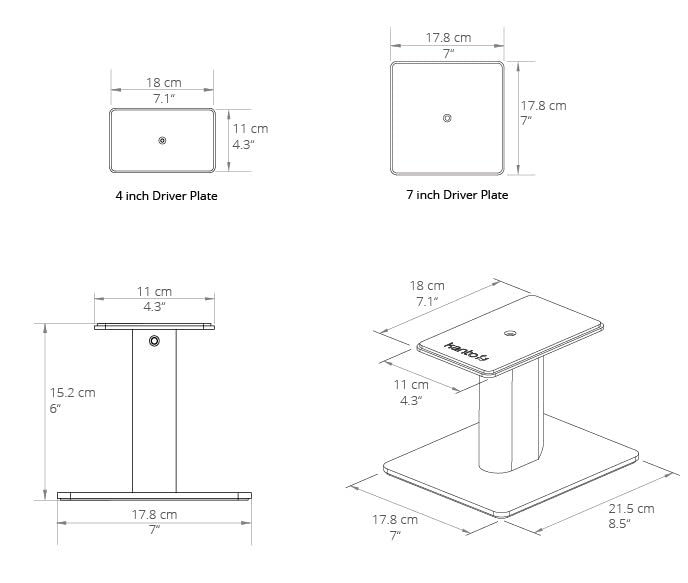 18 cm
7.1″

11 cm
4.3″

4 inch Driver Plate

17.8 cm
7″

17.8 cm
7″

7 inch Driver Plate

11 cm
4.3″

15.2 cm
6″

17.8 cm
7″

18 cm
7.1″

kanto

11 cm
4.3″

17.8 cm
7″

21.5 cm
8.5″