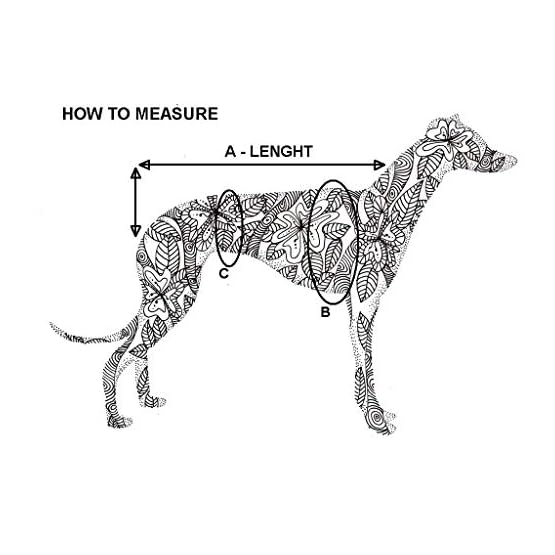 HOW TO MEASURE

A - LENGHT

C

B