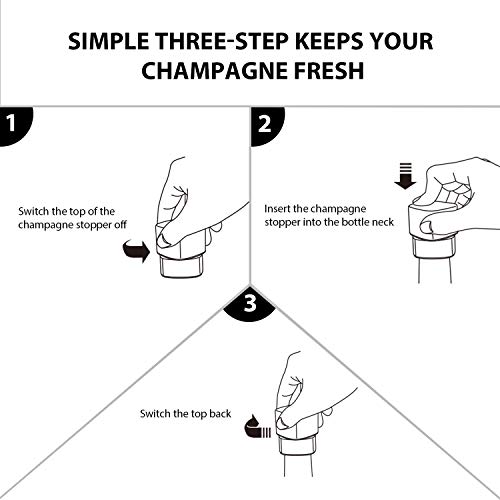 SIMPLE THREE-STEP KEEPS YOUR CHAMPAGNE FRESH

1

Switch the top of the champagne stopper off

2

Insert the champagne stopper into the bottle neck

3

Switch the top back