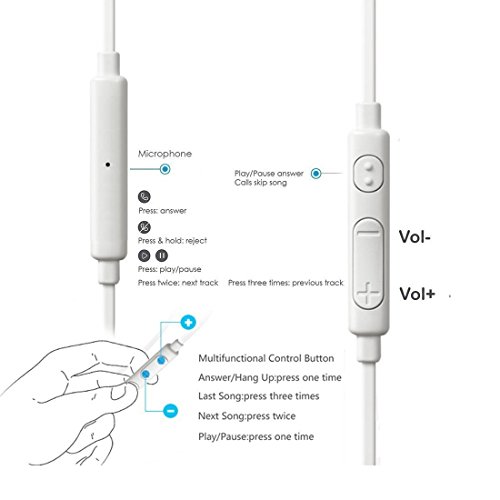 Microphone

Press: answer

Press & hold: reject

Press: play/pause

Press twice: next track

Press three times: previous track

Play/Pause answer
Calls skip song

Vol-

Vol+

Multifunctional Control Button

Answer/Hang Up:press one time

Last Song:press three times

Next Song:press twice

Play/Pause:press one time