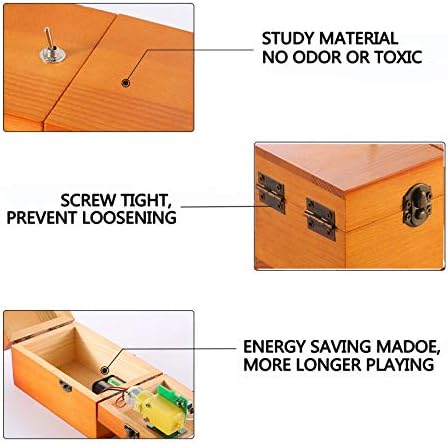 STUDY MATERIAL
NO ODOR OR TOXIC

SCREW TIGHT,
PREVENT LOOSENING

ENERGY SAVING MADOE,
MORE LONGER PLAYING