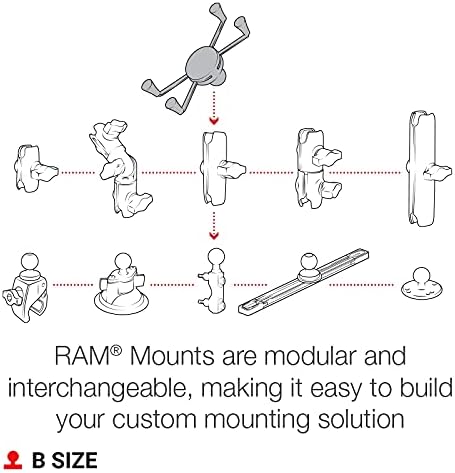 RAM® Mounts are modular and interchangeable, making it easy to build your custom mounting solution

B SIZE