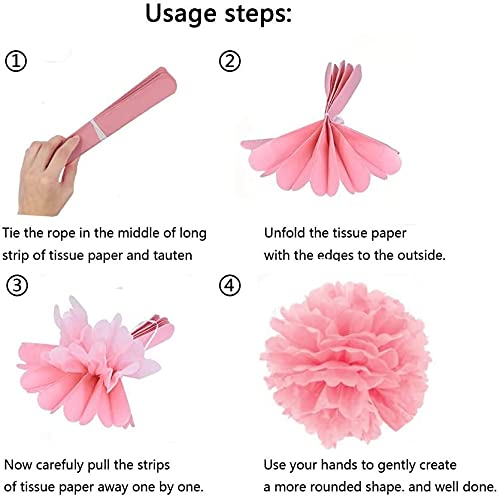 Usage steps:

①

Tie the rope in the middle of long strip of tissue paper and tauten

②

Unfold the tissue paper with the edges to the outside.

③

Now carefully pull the strips of tissue paper away one by one.

④

Use your hands to gently create a more rounded shape. and well done.