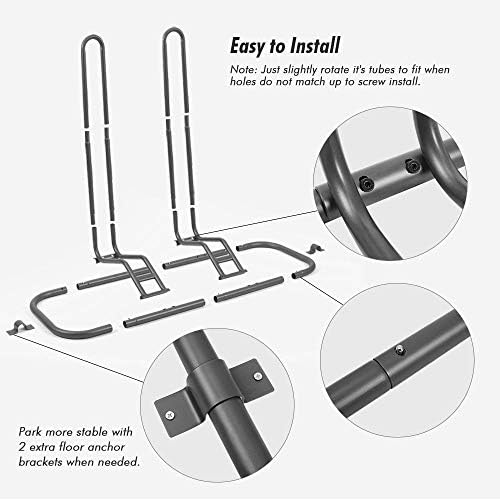 Easy to Install

Note: Just slightly rotate it's tubes to fit when holes do not match up to screw install.

Park more stable with 2 extra floor anchor brackets when needed.