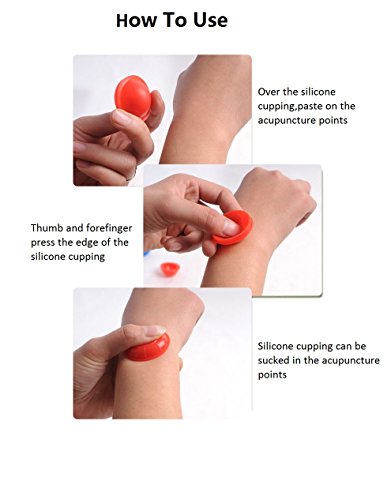 How To Use

Over the silicone cupping,paste on the acupuncture points

Thumb and forefinger press the edge of the silicone cupping

Silicone cupping can be sucked in the acupuncture points