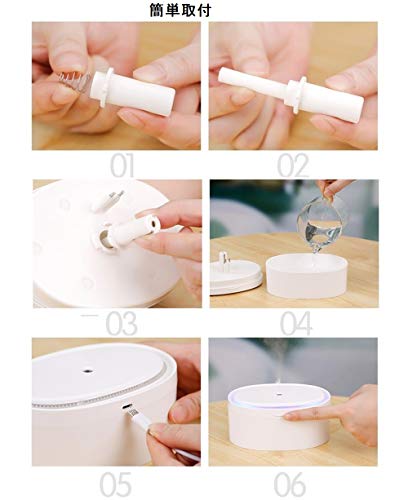 簡単取付

01

02

03

04

05

06