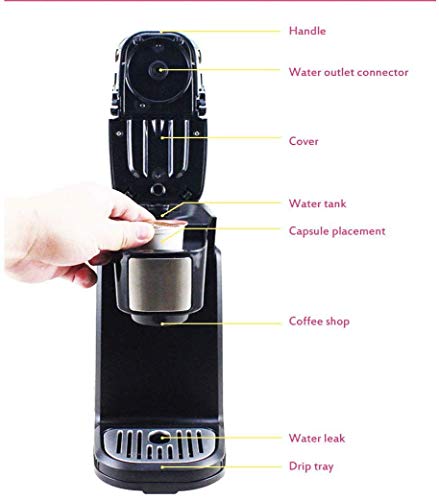 Handle

Water outlet connector

Cover

Water tank

Capsule placement

Coffee shop

Water leak

Drip tray