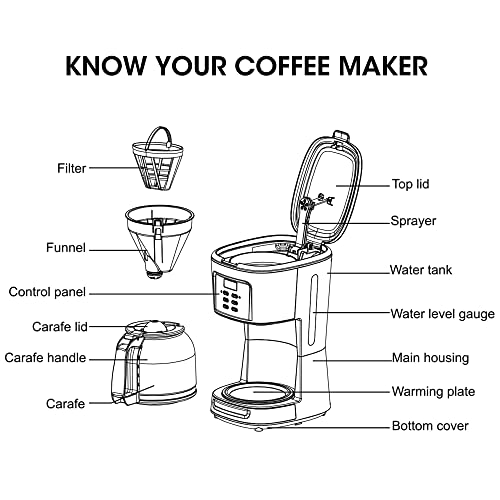 KNOW YOUR COFFEE MAKER

Filter
Funnel
Control panel
Carafe lid
Carafe handle
Carafe

Top lid
Sprayer
Water tank
Water level gauge
Main housing
Warming plate
Bottom cover