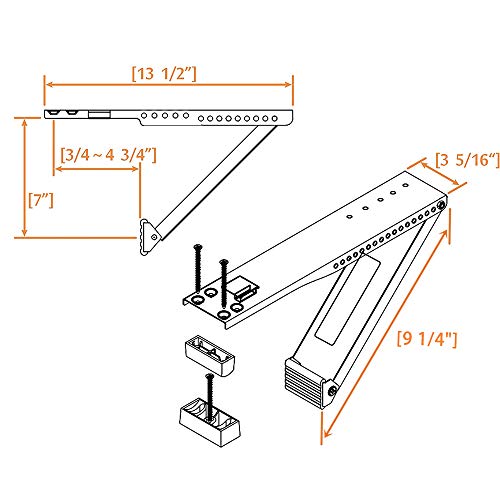 [13 1/2”]

[3/4 ~ 4 3/4”]

[7”]

[3 5/16“]

[9 1/4"]