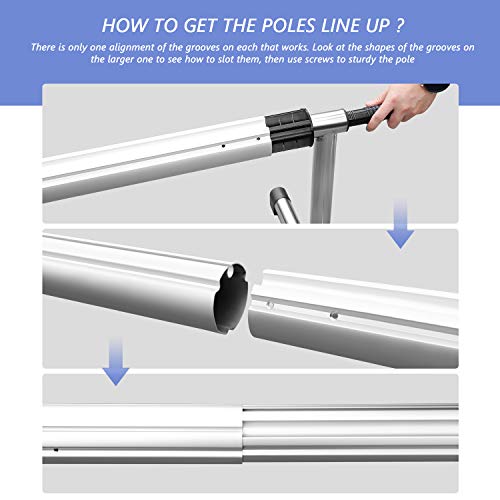 HOW TO GET THE POLES LINE UP ?

There is only one alignment of the grooves on each that works. Look at the shapes of the grooves on the larger one to see how to slot them, then use screws to sturdy the pole