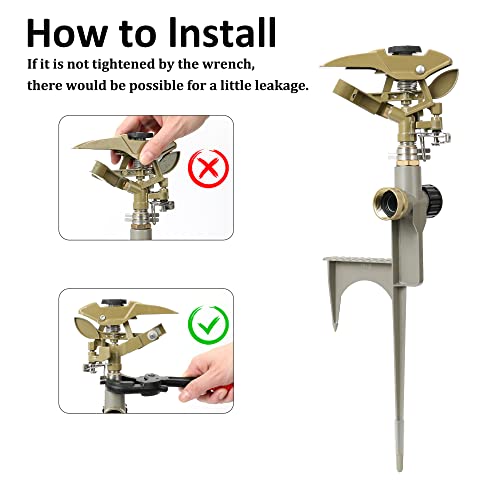 How to Install

If it is not tightened by the wrench, there would be possible for a little leakage.