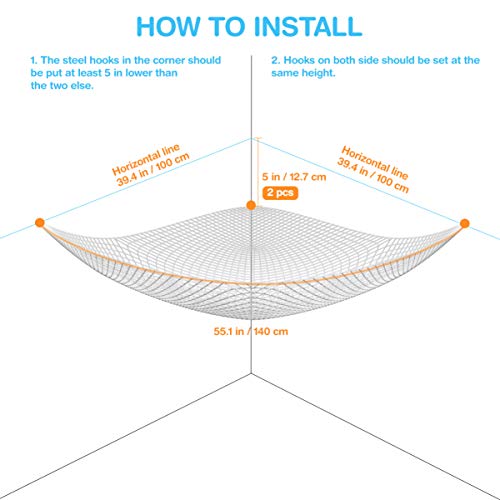 HOW TO INSTALL

1. The steel hooks in the corner should be put at least 5 in lower than the two else.

2. Hooks on both side should be set at the same height.

Horizontal line
39.4 in / 100 cm

5 in / 12.7 cm
2 pcs

Horizontal line
39.4 in / 100 cm

55.1 in / 140 cm