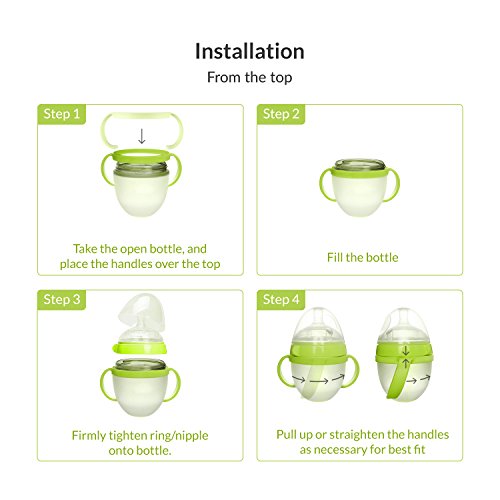 Installation

From the top

Step 1

Take the open bottle, and place the handles over the top

Step 2

Fill the bottle

Step 3

Firmly tighten ring/nipple onto bottle.

Step 4

Pull up or straighten the handles as necessary for best fit