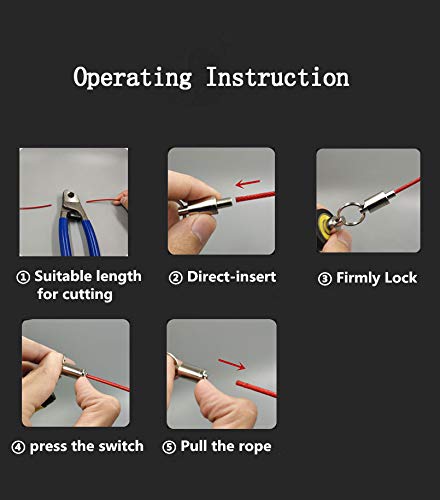 Operating Instruction

① Suitable length for cutting

② Direct-insert

③ Firmly Lock

④ press the switch

⑤ Pull the rope