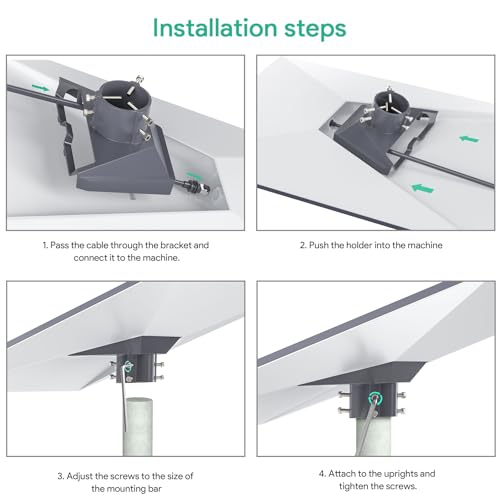 Installation steps

1. Pass the cable through the bracket and connect it to the machine.

2. Push the holder into the machine

3. Adjust the screws to the size of the mounting bar

4. Attach to the uprights and tighten the screws.