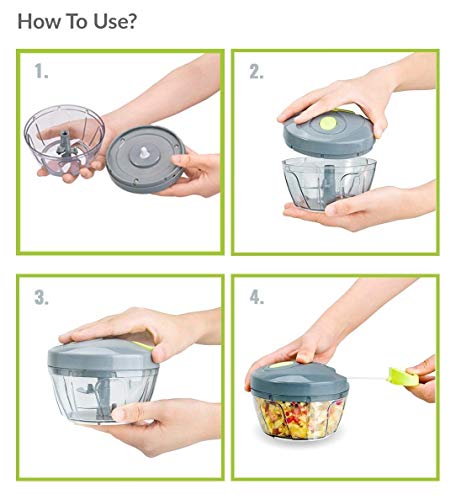 How To Use?

1.

2.

3.

4.