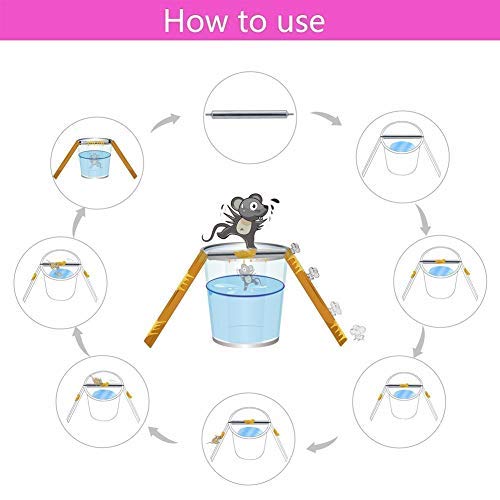 How to use