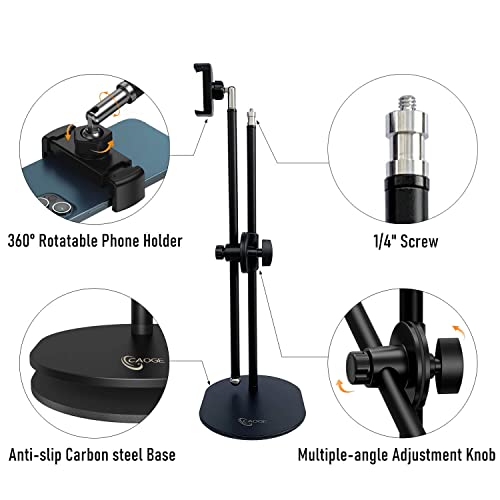 360° Rotatable Phone Holder

1/4" Screw

CAOGE

CAOGE

Anti-slip Carbon steel Base

Multiple-angle Adjustment Knob