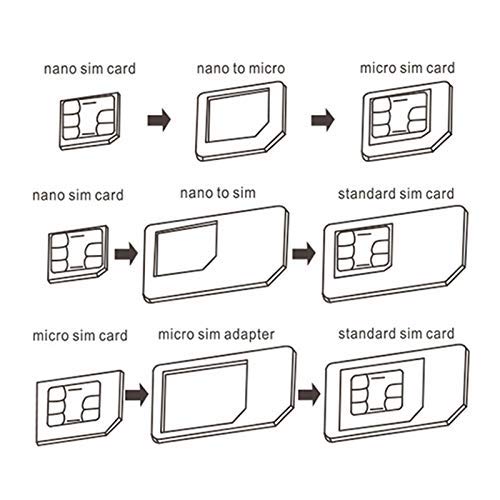 nano sim card

nano to micro

micro sim card

nano sim card

nano to sim

standard sim card

micro sim card

micro sim adapter

standard sim card