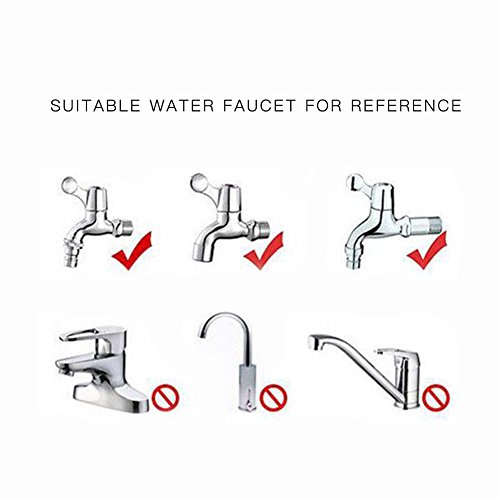 SUITABLE WATER FAUCET FOR REFERENCE