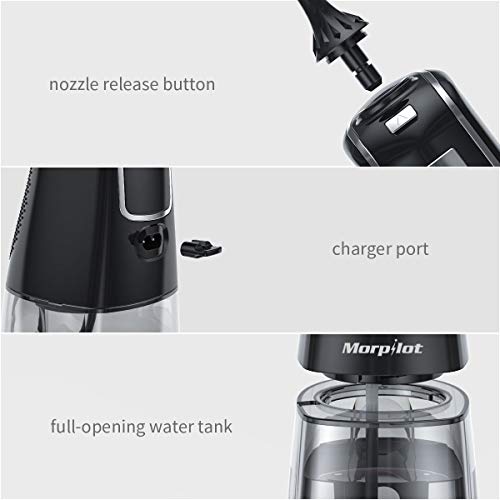 nozzle release button

charger port

Morpilot

full-opening water tank