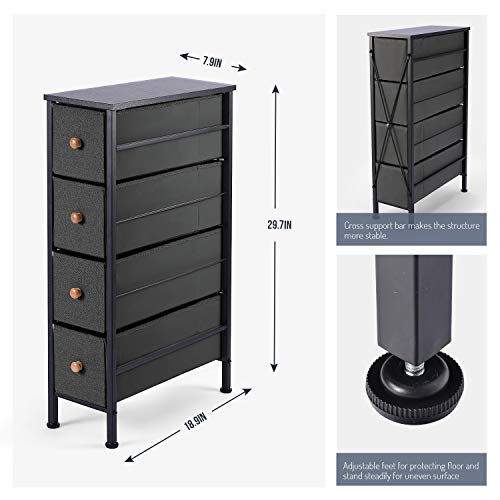 7.9IN

29.7IN

18.9IN

Cross support bar makes the structure more stable.

Adjustable feet for protecting floor and stand steadily for uneven surface