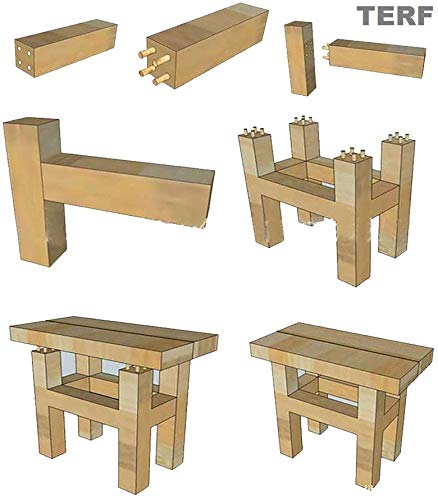 TERF