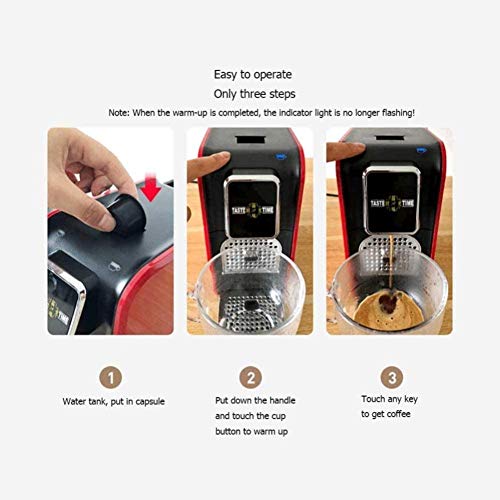 Easy to operate
Only three steps
Note: When the warm-up is completed, the indicator light is no longer flashing!

TIME

TASTE TIME

TASTE TIME

1
Water tank, put in capsule

2
Put down the handle and touch the cup button to warm up

3
Touch any key to get coffee