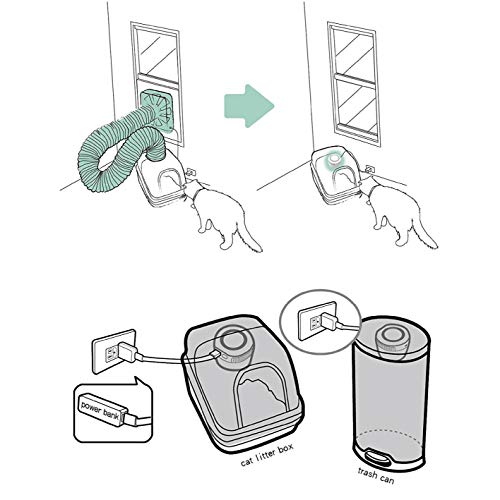 power bank

cat litter box

trash can