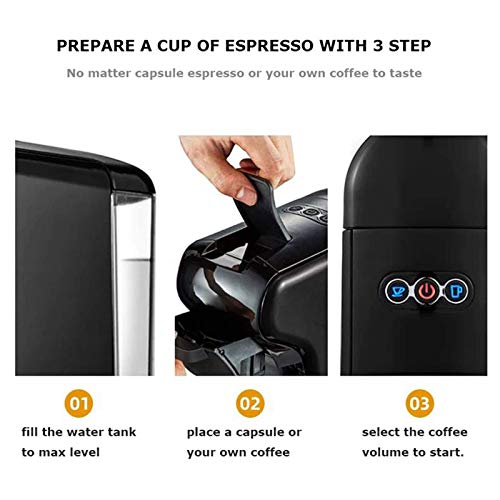 PREPARE A CUP OF ESPRESSO WITH 3 STEP

No matter capsule espresso or your own coffee to taste

01

fill the water tank to max level

02

place a capsule or your own coffee

03

select the coffee volume to start.