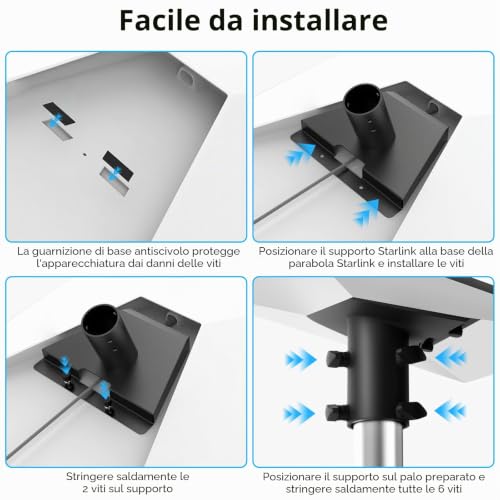 Facile da installare

La guarnizione di base antiscivolo protegge l'apparecchiatura dai danni delle viti

Posizionare il supporto Starlink alla base della parabola Starlink e installare le viti

Stringere saldamente le 2 viti sul supporto

Posizionare il supporto sul palo preparato e stringere saldamente tutte le 6 viti