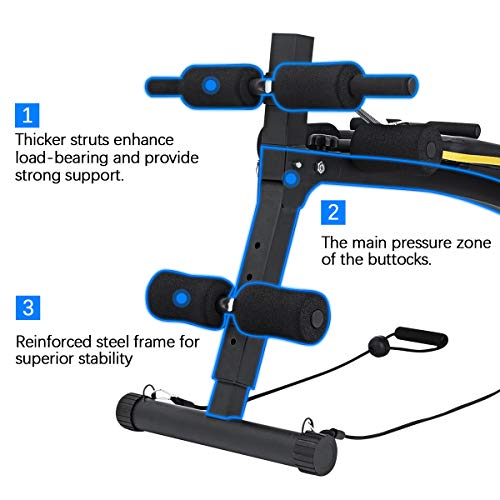 1

Thicker struts enhance load-bearing and provide strong support.

2

The main pressure zone of the buttocks.

3

Reinforced steel frame for superior stability