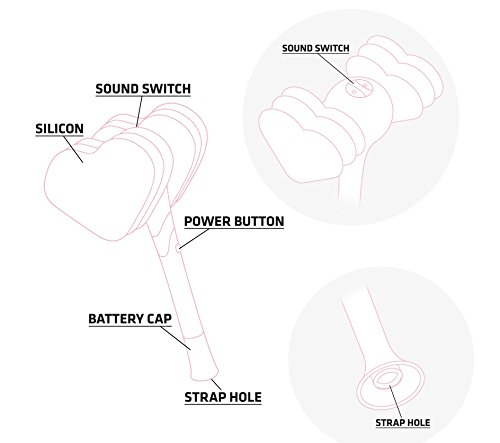 SOUND SWITCH
SILICON
POWER BUTTON
BATTERY CAP
STRAP HOLE
SOUND SWITCH
STRAP HOLE