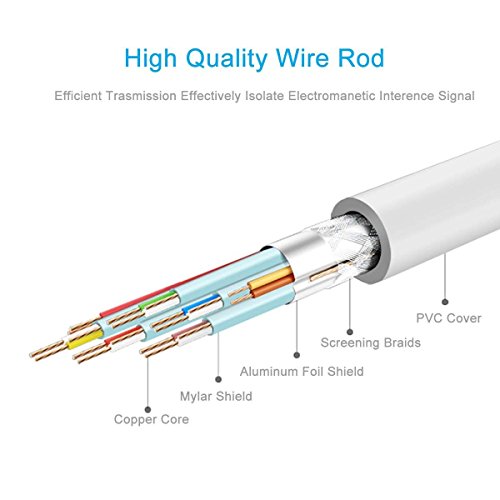 High Quality Wire Rod

Efficient Trasmission Effectively Isolate Electromanetic Interence Signal

PVC Cover

Screening Braids

Aluminum Foil Shield

Mylar Shield

Copper Core