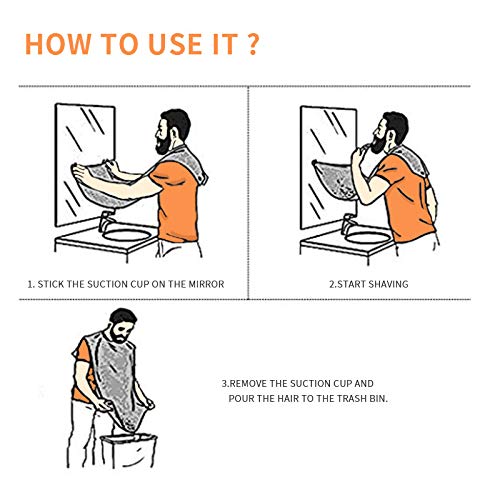 HOW TO USE IT ?

1. STICK THE SUCTION CUP ON THE MIRROR

2.START SHAVING

3.REMOVE THE SUCTION CUP AND POUR THE HAIR TO THE TRASH BIN.